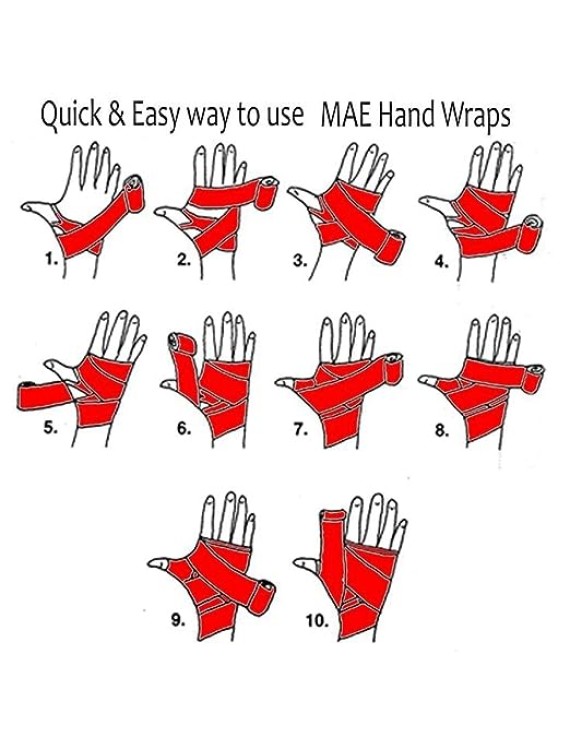 Quick & Easy way to use MAE Hand Wraps

1.

2.

3.

4.

5.

6.

7.

8.

9.

10.