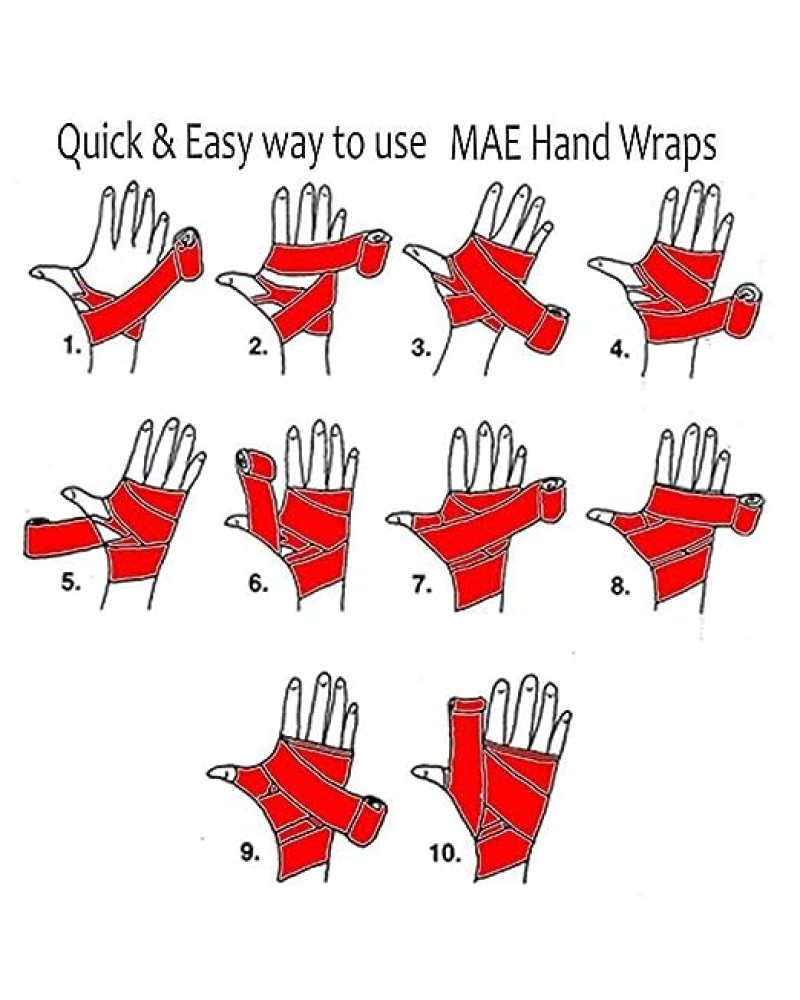 Quick & Easy way to use MAE Hand Wraps

1.
2.
3.
4.
5.
6.
7.
8.
9.
10.